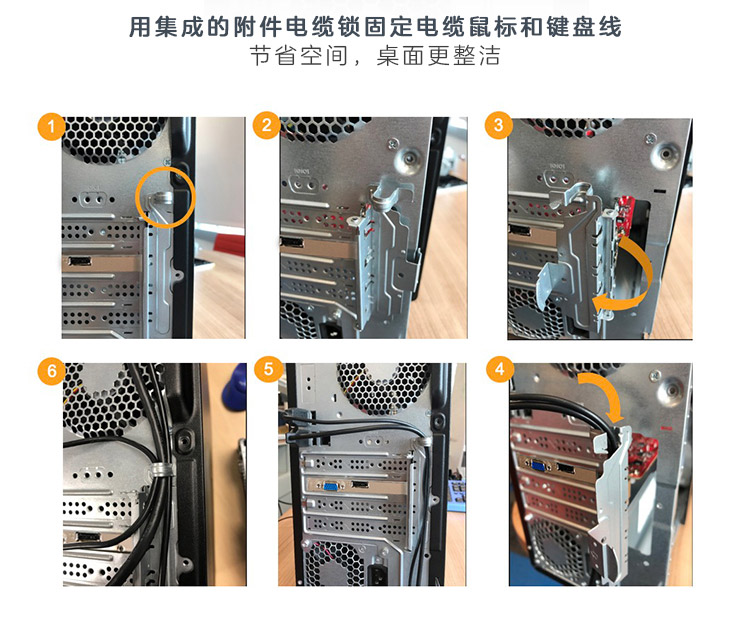 用集成的附件电缆锁固定电缆鼠标和键盘线
节省空间，桌面更整洁

1

2

3

6

5

4