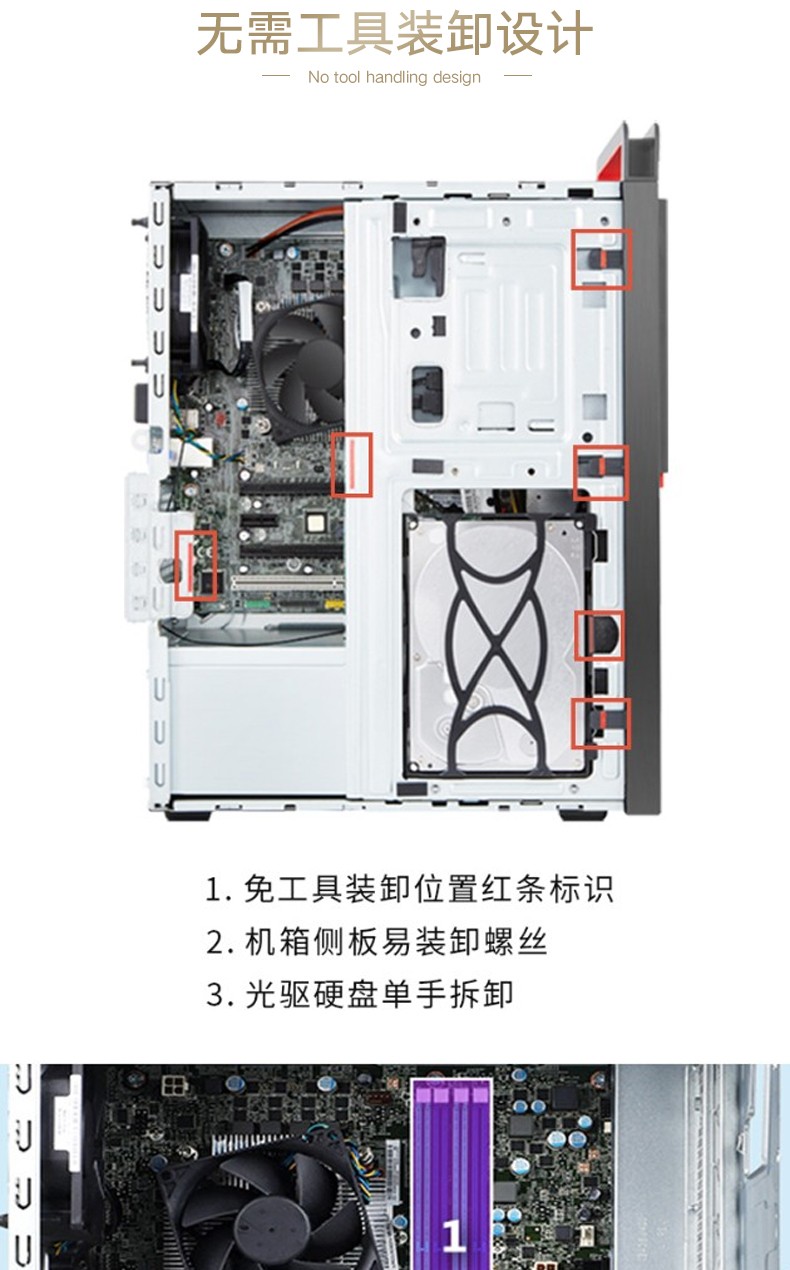 无需工具装卸设计

No tool handling design

1. 免工具装卸位置红条标识
2. 机箱侧板易装卸螺丝
3. 光驱硬盘单手拆卸

1