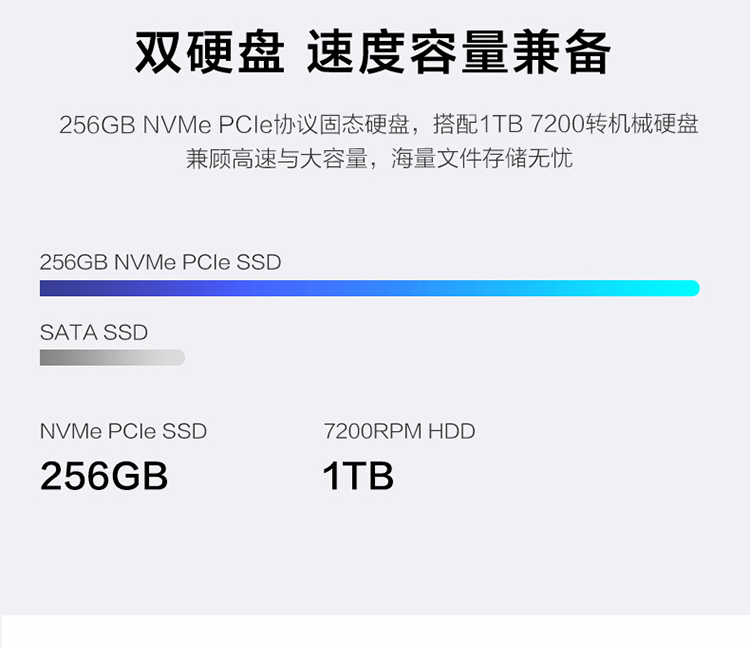 双硬盘 速度容量兼备

256GB NVMe PCIe协议固态硬盘，搭配1TB 7200转机械硬盘
兼顾高速与大容量，海量文件存储无忧

256GB NVMe PCIe SSD

SATA SSD

NVMe PCIe SSD
256GB

7200RPM HDD
1TB