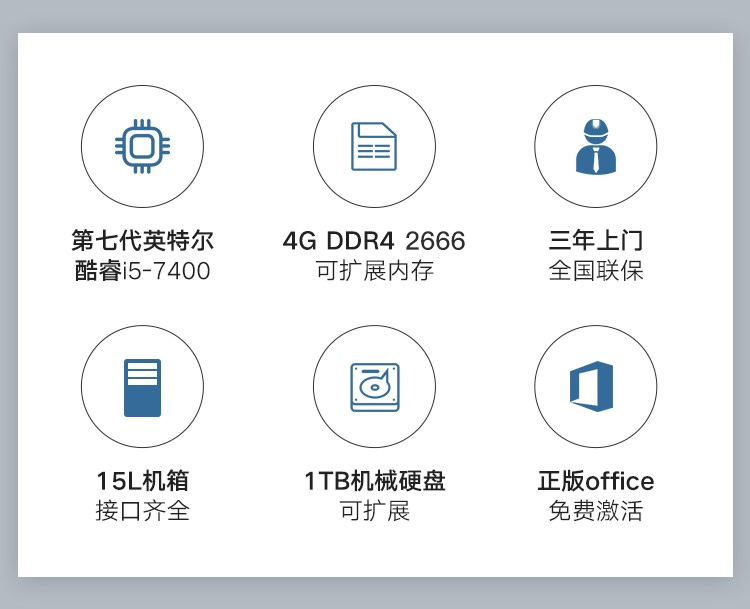 第七代英特尔
酷睿i5-7400

4G DDR4 2666
可扩展内存

三年上门
全国联保

15L机箱
接口齐全

1TB机械硬盘
可扩展

正版office
免费激活