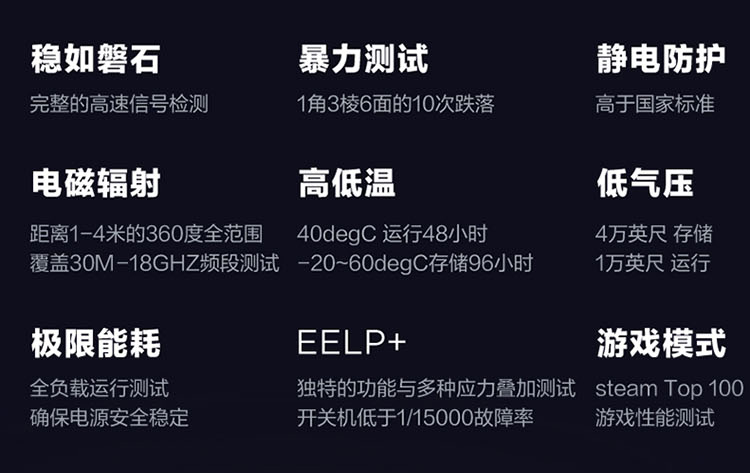 稳如磐石
完整的高速信号检测

暴力测试
1角3棱6面的10次跌落

静电防护
高于国家标准

电磁辐射
距离1-4米的360度全范围
覆盖30M-18GHZ频段测试

高低温
40degC 运行48小时
-20~60degC存储96小时

低气压
4万英尺 存储
1万英尺 运行

极限能耗
全负载运行测试
确保电源安全稳定

EELP+
独特的功能与多种应力叠加测试
开关机低于1/15000故障率

游戏模式
steam Top 100
游戏性能测试