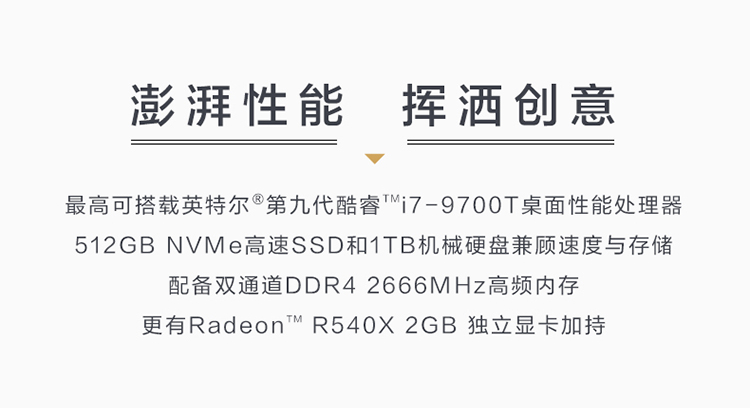 澎湃性能　挥洒创意

最高可搭载英特尔®第九代酷睿™i7-9700T桌面性能处理器
512GB NVMe高速SSD和1TB机械硬盘兼顾速度与存储
配备双通道DDR4 2666MHz高频内存
更有Radeon™ R540X 2GB 独立显卡加持