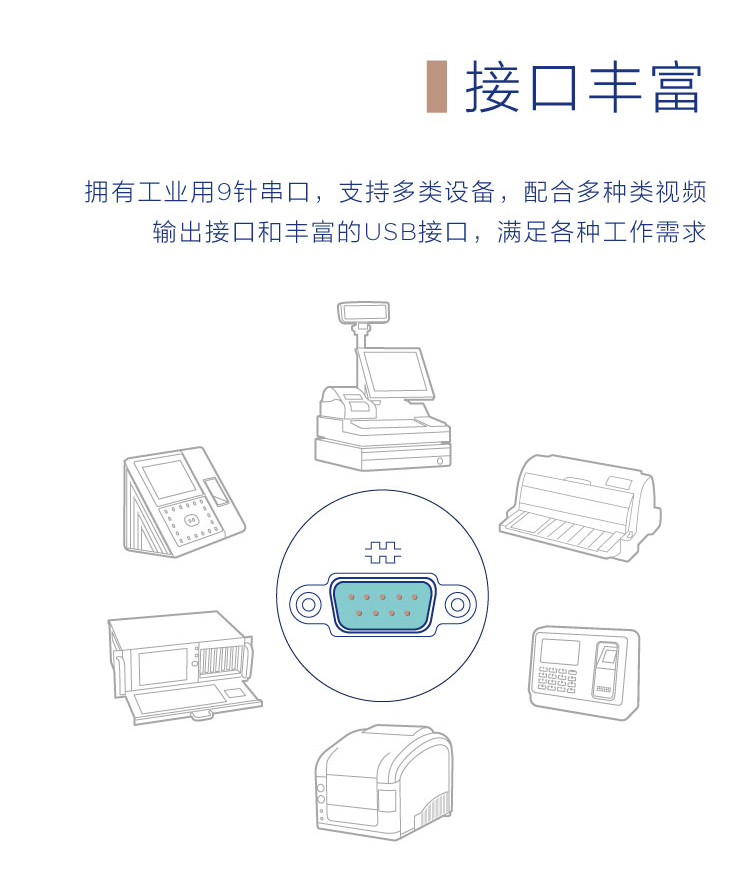 接口丰富

拥有工业用9针串口，支持多类设备，配合多种类视频输出接口和丰富的USB接口，满足各种工作需求