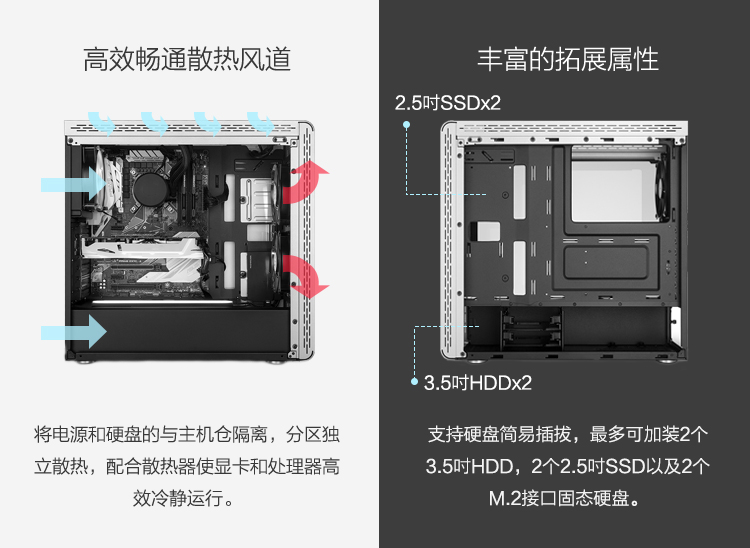 高效畅通散热风道

将电源和硬盘的与主机仓隔离，分区独立散热，配合散热器使显卡和处理器高效冷静运行。

丰富的拓展属性

2.5吋SSDx2

3.5吋HDDx2

支持硬盘简易插拔，最多可加装2个3.5吋HDD，2个2.5吋SSD以及2个M.2接口固态硬盘。