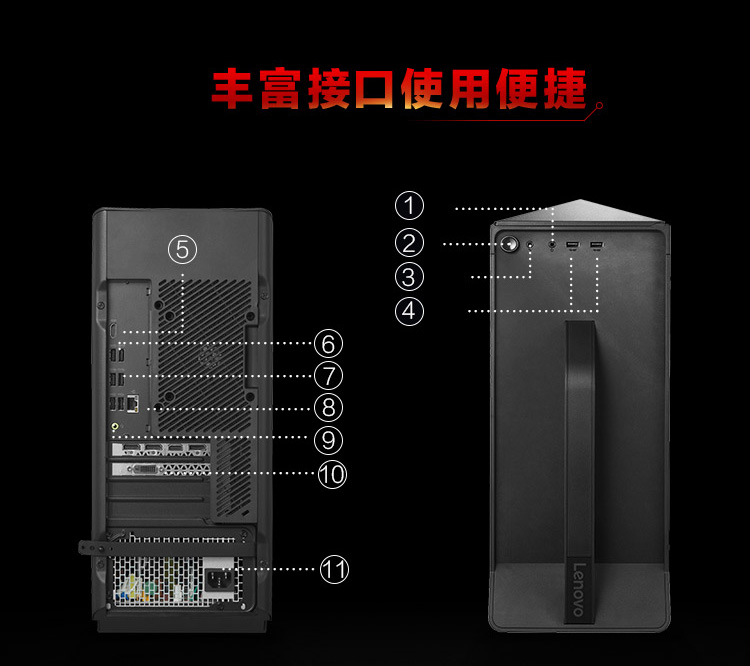 丰富接口使用便捷

⑤
⑥
⑦
⑧
⑨
⑩
⑪

①
②
③
④

Lenovo