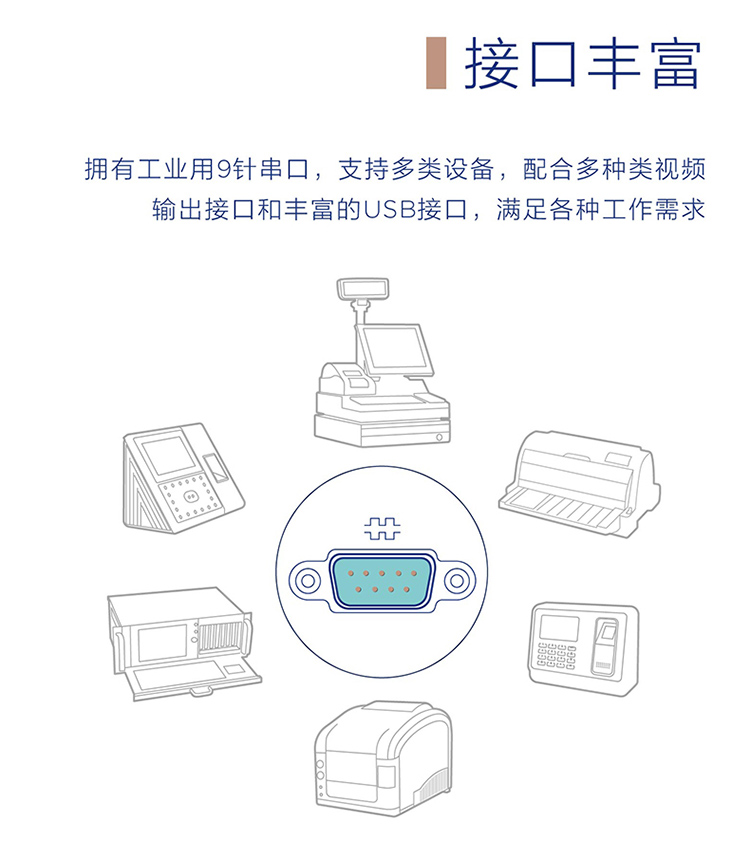 接口丰富

拥有工业用9针串口，支持多类设备，配合多种类视频输出接口和丰富的USB接口，满足各种工作需求