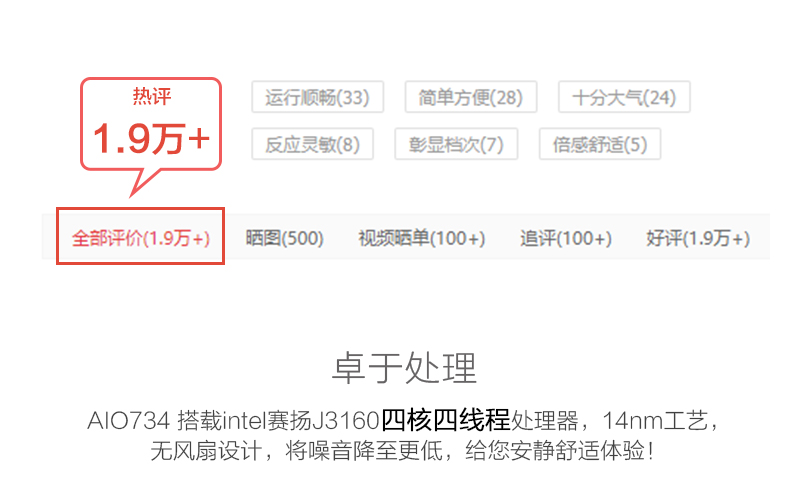 热评
1.9万+

运行顺畅(33) 简单方便(28) 十分大气(24)
反应灵敏(8) 彰显档次(7) 倍感舒适(5)

全部评价(1.9万+) 晒图(500) 视频晒单(100+) 追评(100+) 好评(1.9万+)

卓于处理

AIO734 搭载intel赛扬J3160四核四线程处理器，14nm工艺，无风扇设计，将噪音降至更低，给您安静舒适体验!